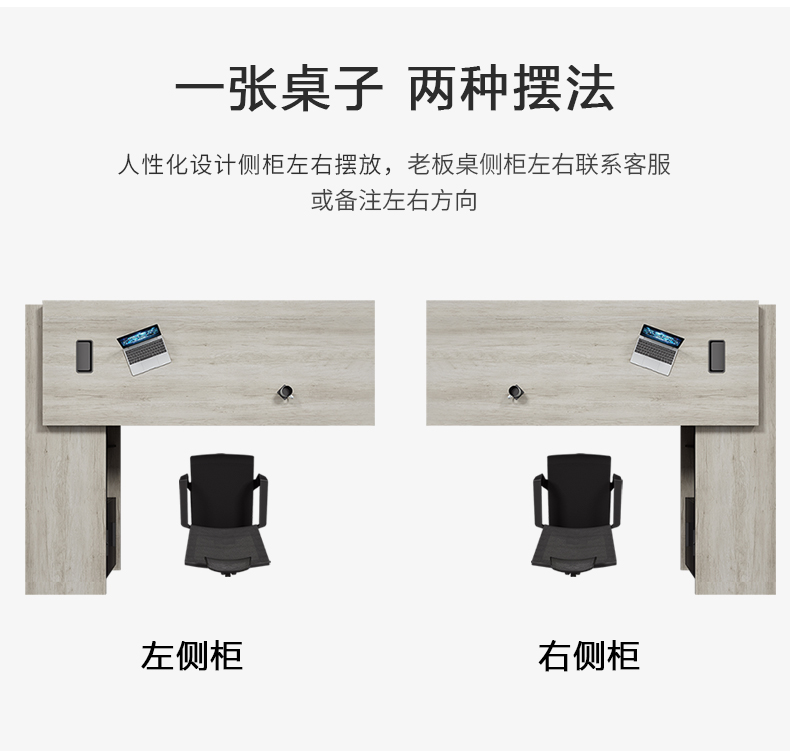 一张桌子 两种摆法

人性化设计侧柜左右摆放，老板桌侧柜左右联系客服或备注左右方向

左侧柜

右侧柜